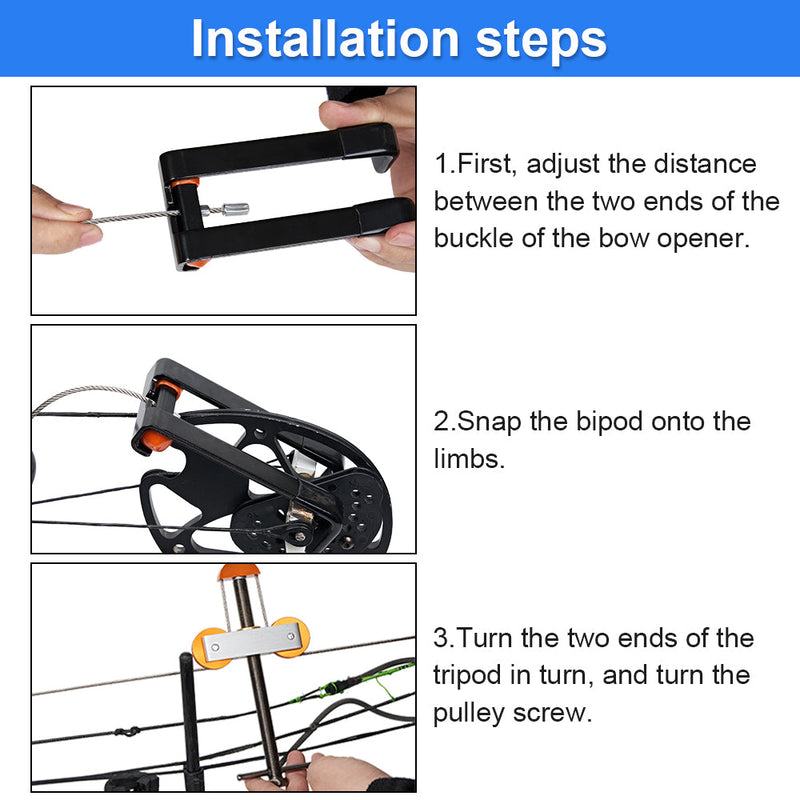 Installation steps

1.First, adjust the distance between the two ends of the buckle of the bow opener.

2.Snap the bipod onto the limbs.

3.Turn the two ends of the tripod in turn, and turn the pulley screw.