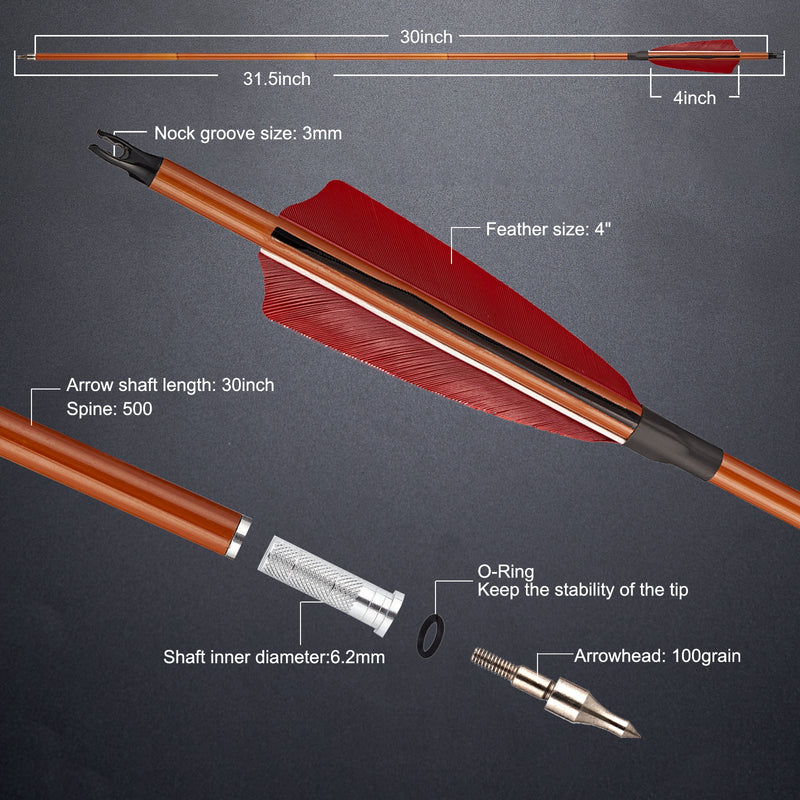 30inch

31.5inch

4inch

Nock groove size: 3mm

Feather size: 4"

Arrow shaft length: 30inch
Spine: 500

O-Ring
Keep the stability of the tip

Shaft inner diameter:6.2mm

Arrowhead: 100grain