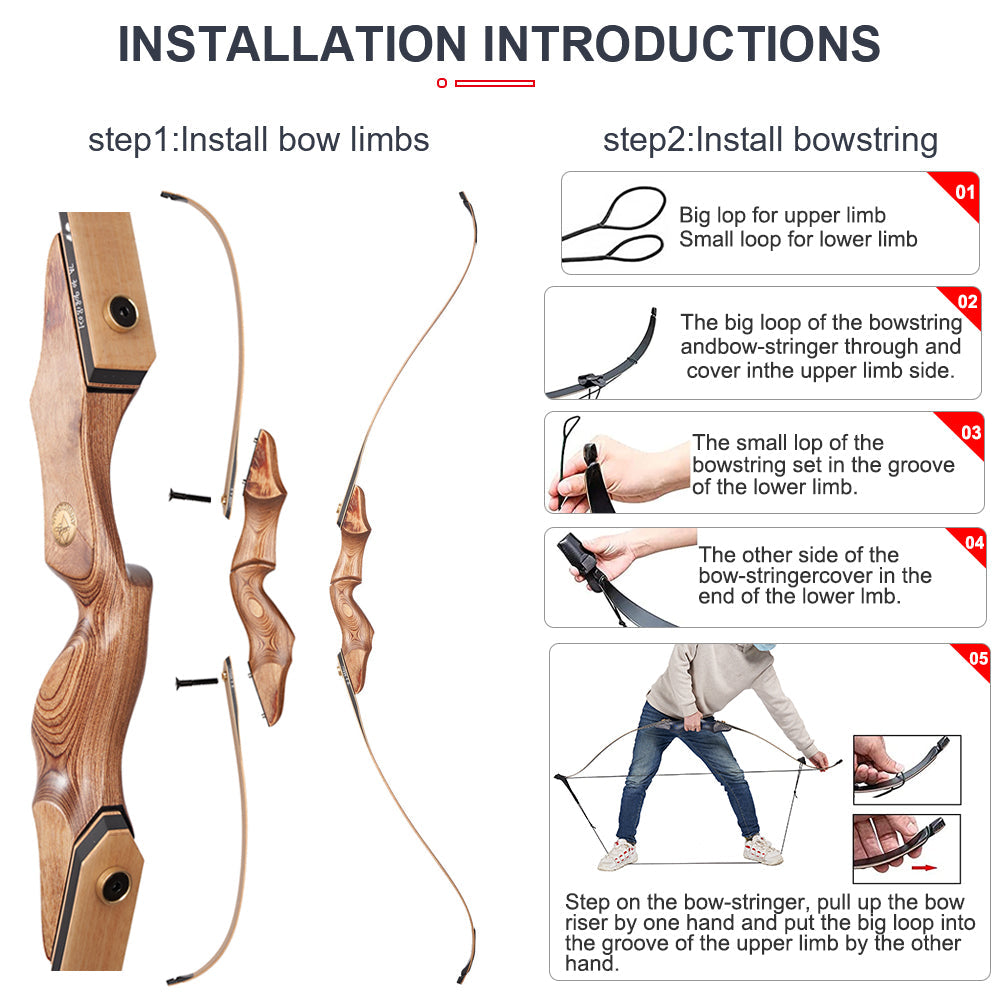 INSTALLATION INTRODUCTIONS

step1:Install bow limbs

step2:Install bowstring

01
Big lop for upper limb
Small loop for lower limb

02
The big loop of the bowstring andbow-stringer through and cover inthe upper limb side.

03
The small lop of the bowstring set in the groove of the lower limb.

04
The other side of the bow-stringercover in the end of the lower lmb.

05
Step on the bow-stringer, pull up the bow riser by one hand and put the big loop into the groove of the upper limb by the other hand.